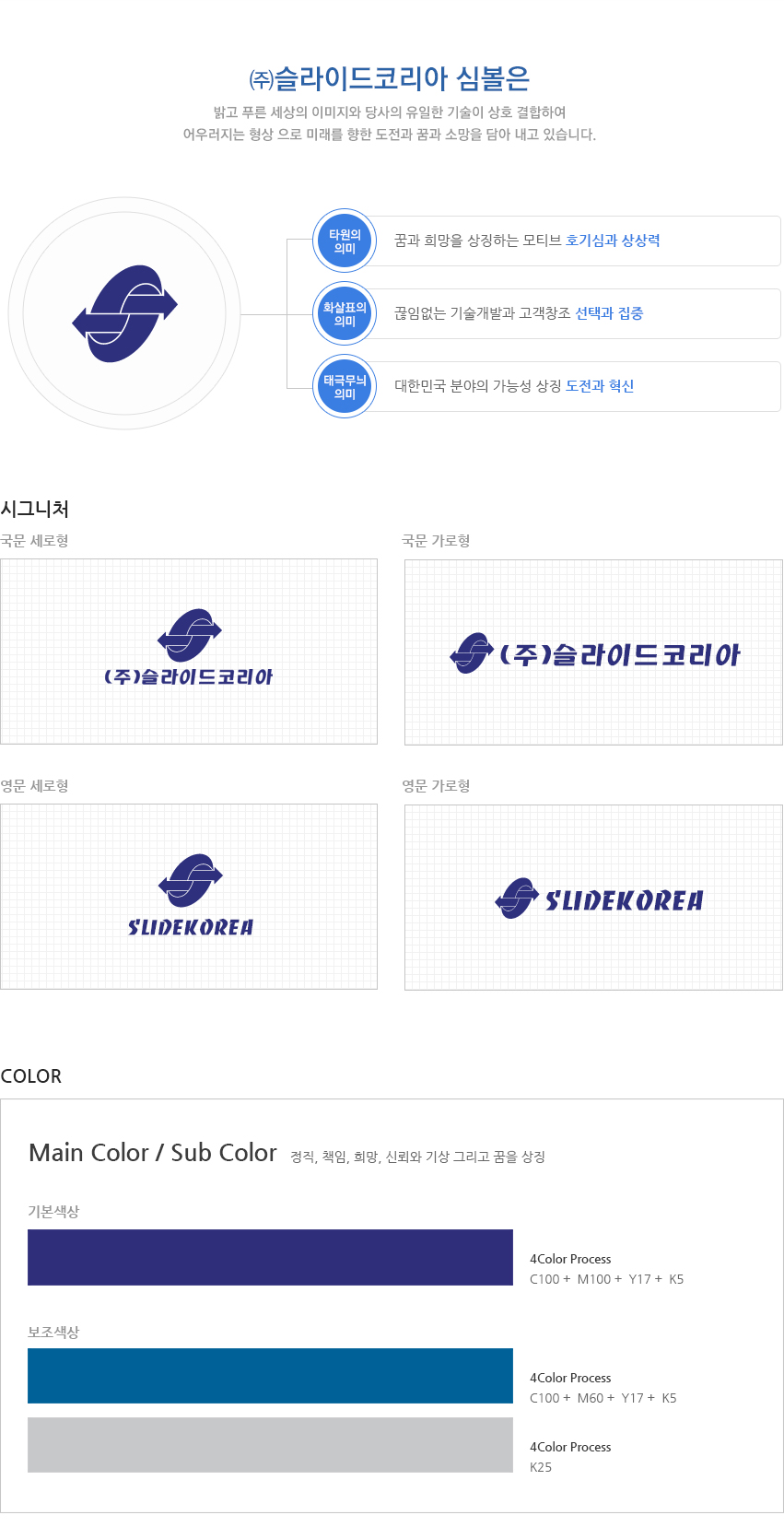 ㈜슬라이드코리아 심볼은

밝고 푸른 세상의 이미지와 당사의 유일한 기술이 상호 결합하여 어우러지는 형상 으로 미래를 향한 도전과 꿈과 소망을 담아 내고 있습니다.

타원의 의미

꿈과 희망을 상징하는 모티브 호기심과 상상력

화살표의 의미

끊임없는 기술개발과 고객창조 선택과 집중

태극무늬 의미

대한민국 분야의 가능성 상징 도전과 혁신

시그니처

국문 세로형

(주)슬라이드코리아

국문 가로형

(주)슬라이드코리아

영문 세로형

SLIDEKOREA

영문 가로형

SLIDEKOREA

COLOR

Main Color / Sub Color 정직, 책임, 희망, 신뢰와 기상 그리고 꿈을 상징

기본색상

4Color Process
C100 + M100 + Y17 + K5

보조색상

4Color Process
C100 + M60 + Y17 + K5

4Color Process
K25